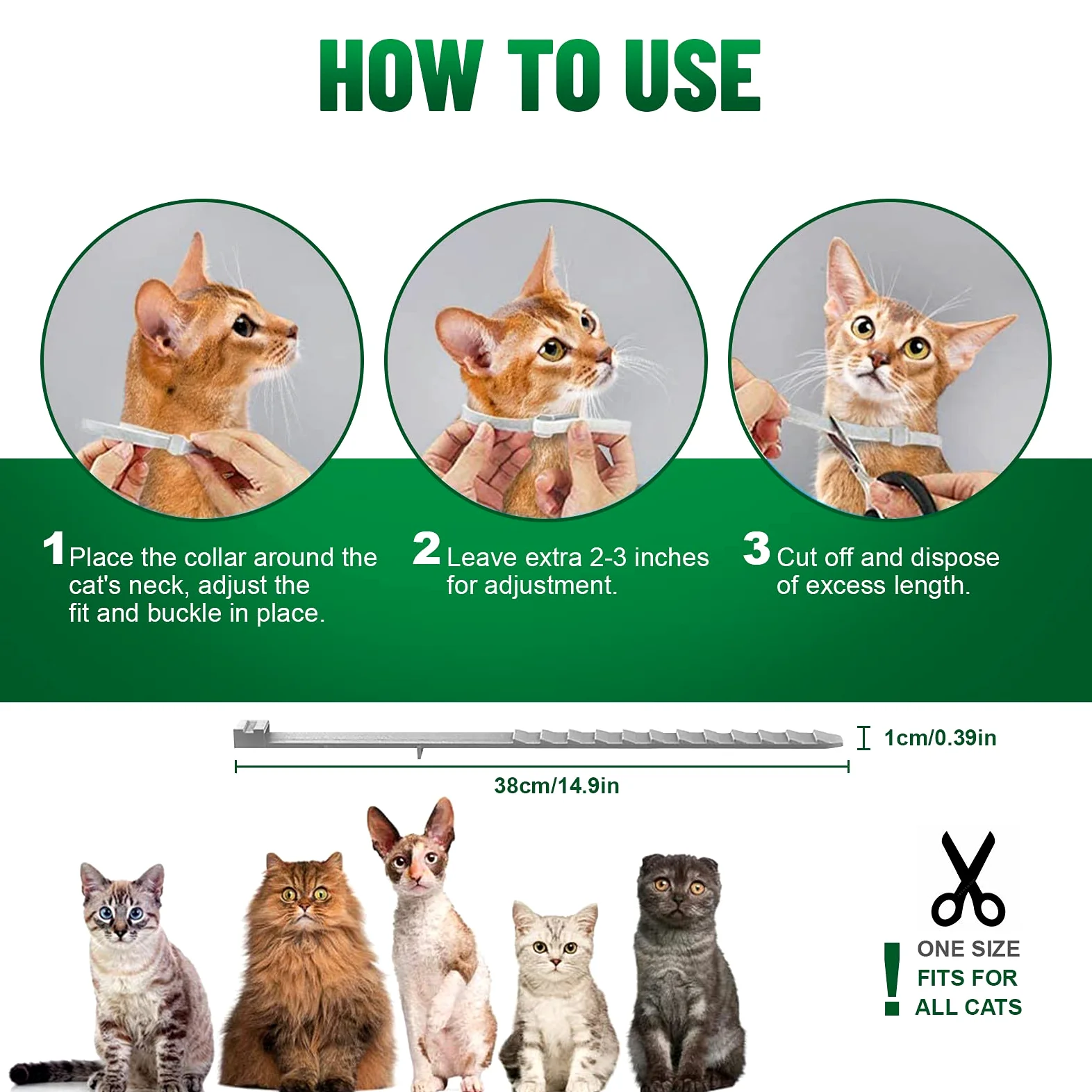 HOW TO USE

1 Place the collar around the cat's neck, adjust the fit and buckle in place.

2 Leave extra 2-3 inches for adjustment.

3 Cut off and dispose of excess length.

1cm/0.39in

38cm/14.9in

! ONE SIZE FITS FOR ALL CATS