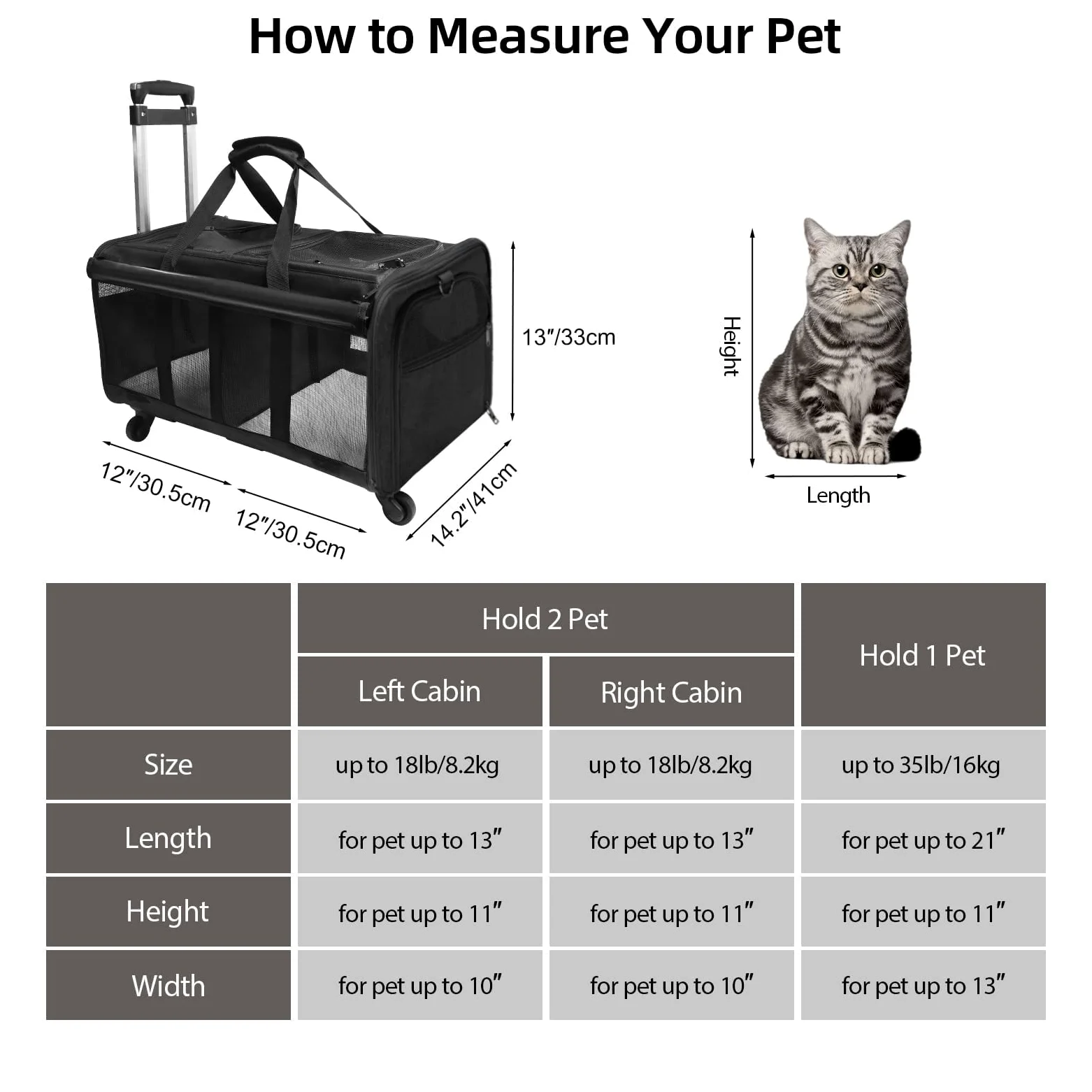 How to Measure Your Pet

13″/33cm

12″/30.5cm

12″/30.5cm

14.2″/41cm

Height

Length

| | Hold 2 Pet | | Hold 1 Pet |
|---|---|---|---|
| | Left Cabin | Right Cabin | |
| Size | up to 18lb/8.2kg | up to 18lb/8.2kg | up to 35lb/16kg |
| Length | for pet up to 13″ | for pet up to 13″ | for pet up to 21″ |
| Height | for pet up to 11″ | for pet up to 11″ | for pet up to 11″ |
| Width | for pet up to 10″ | for pet up to 10″ | for pet up to 13″ |