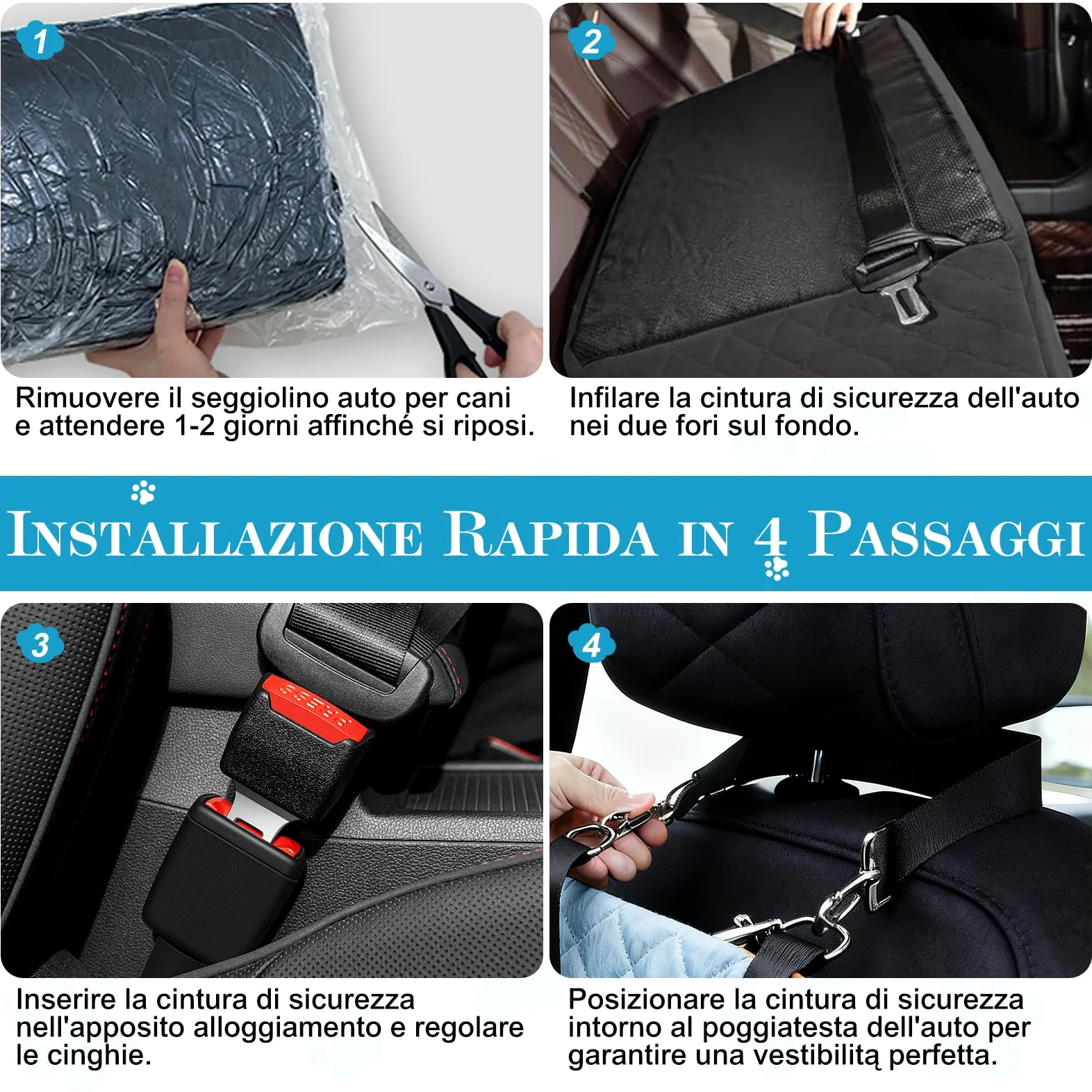 1

Rimuovere il seggiolino auto per cani e attendere 1-2 giorni affinché si riposi.

2

Infilare la cintura di sicurezza dell'auto nei due fori sul fondo.

INSTALLAZIONE RAPIDA IN 4 PASSAGGI

3

Inserire la cintura di sicurezza nell'apposito alloggiamento e regolare le cinghie.

4

Posizionare la cintura di sicurezza intorno al poggiatesta dell'auto per garantire una vestibilitą perfetta.