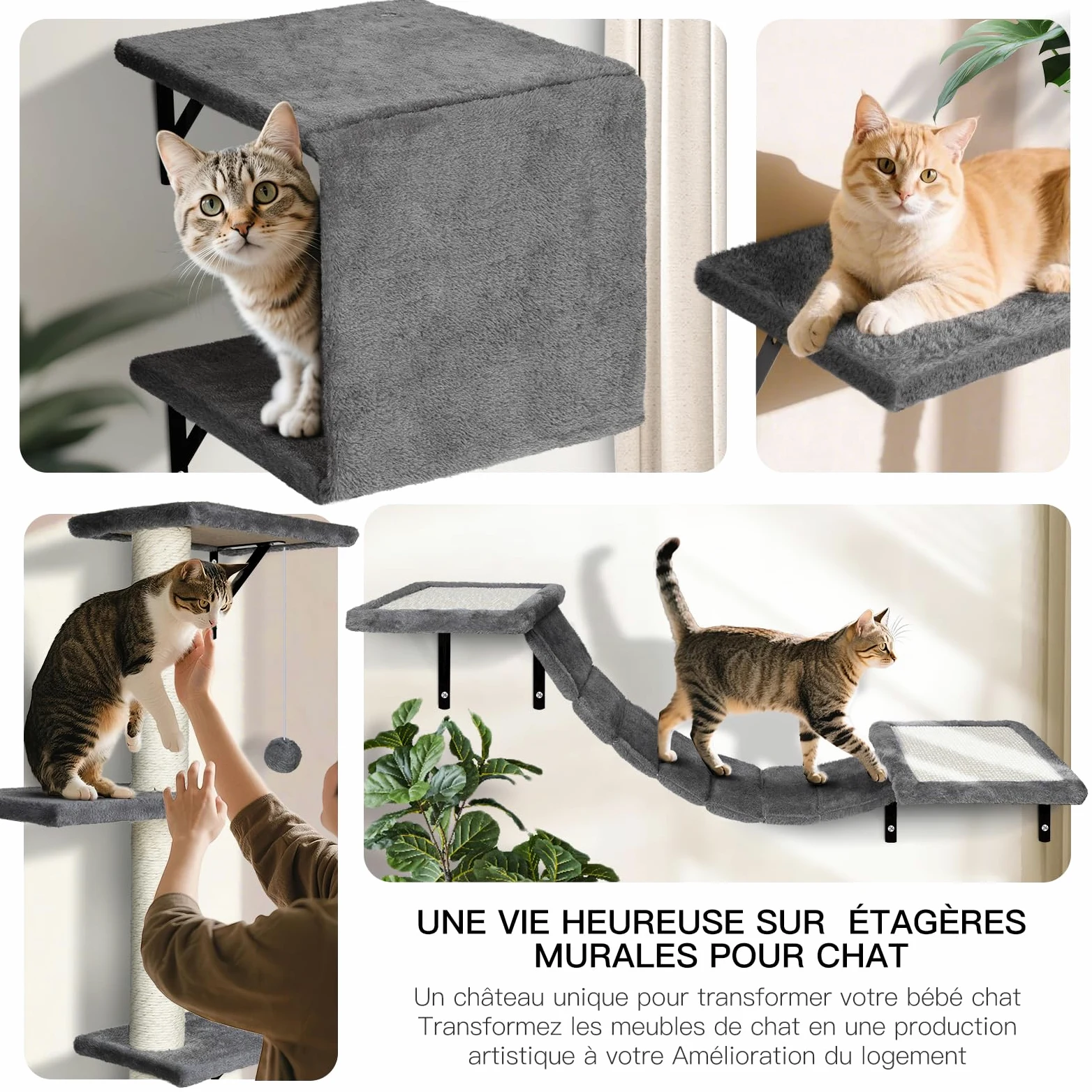 UNE VIE HEUREUSE SUR  ÉTAGÈRES MURALES POUR CHAT

Un château unique pour transformer votre bébé chat
Transformez les meubles de chat en une production artistique à votre Amélioration du logement