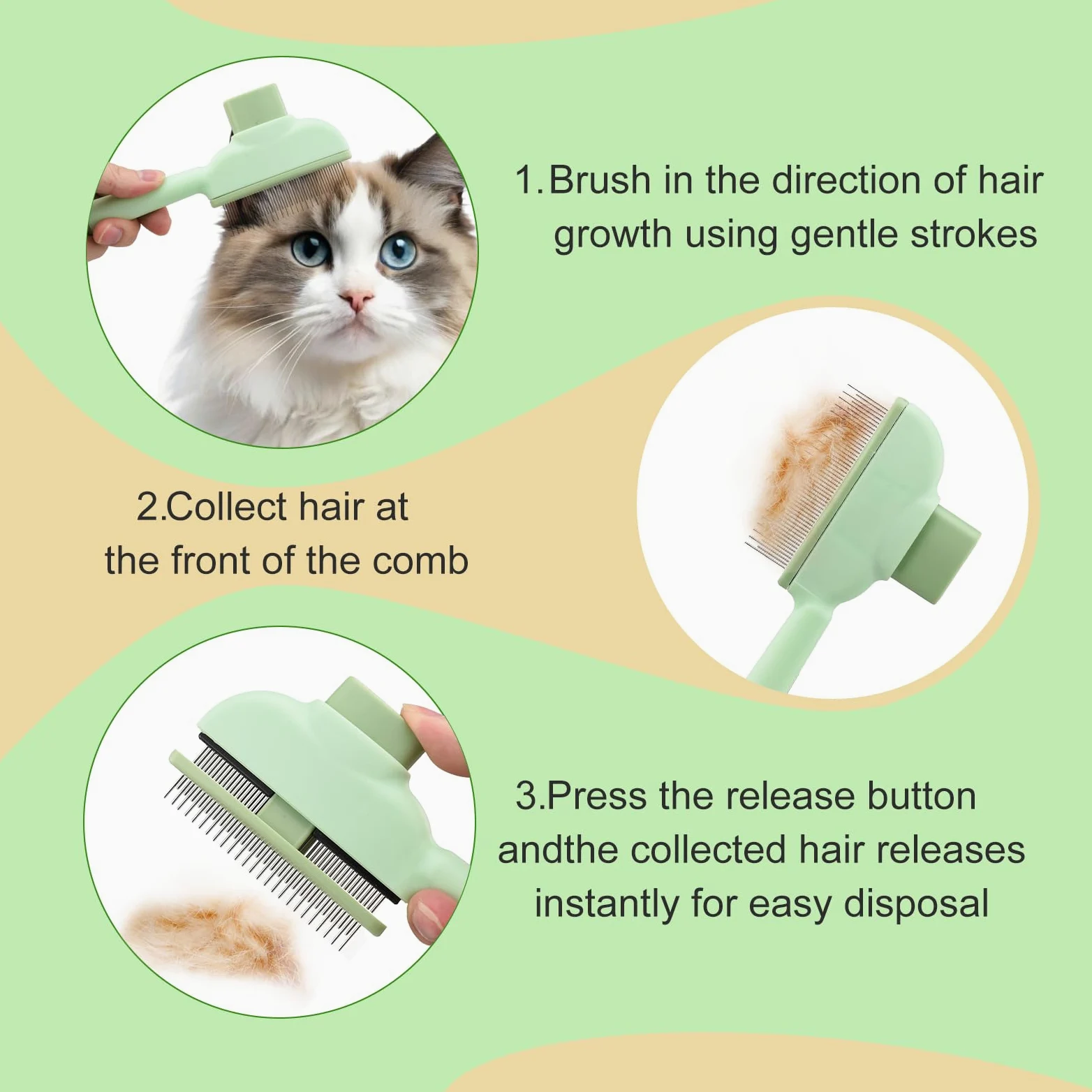 1.Brush in the direction of hair growth using gentle strokes

2.Collect hair at the front of the comb

3.Press the release button andthe collected hair releases instantly for easy disposal