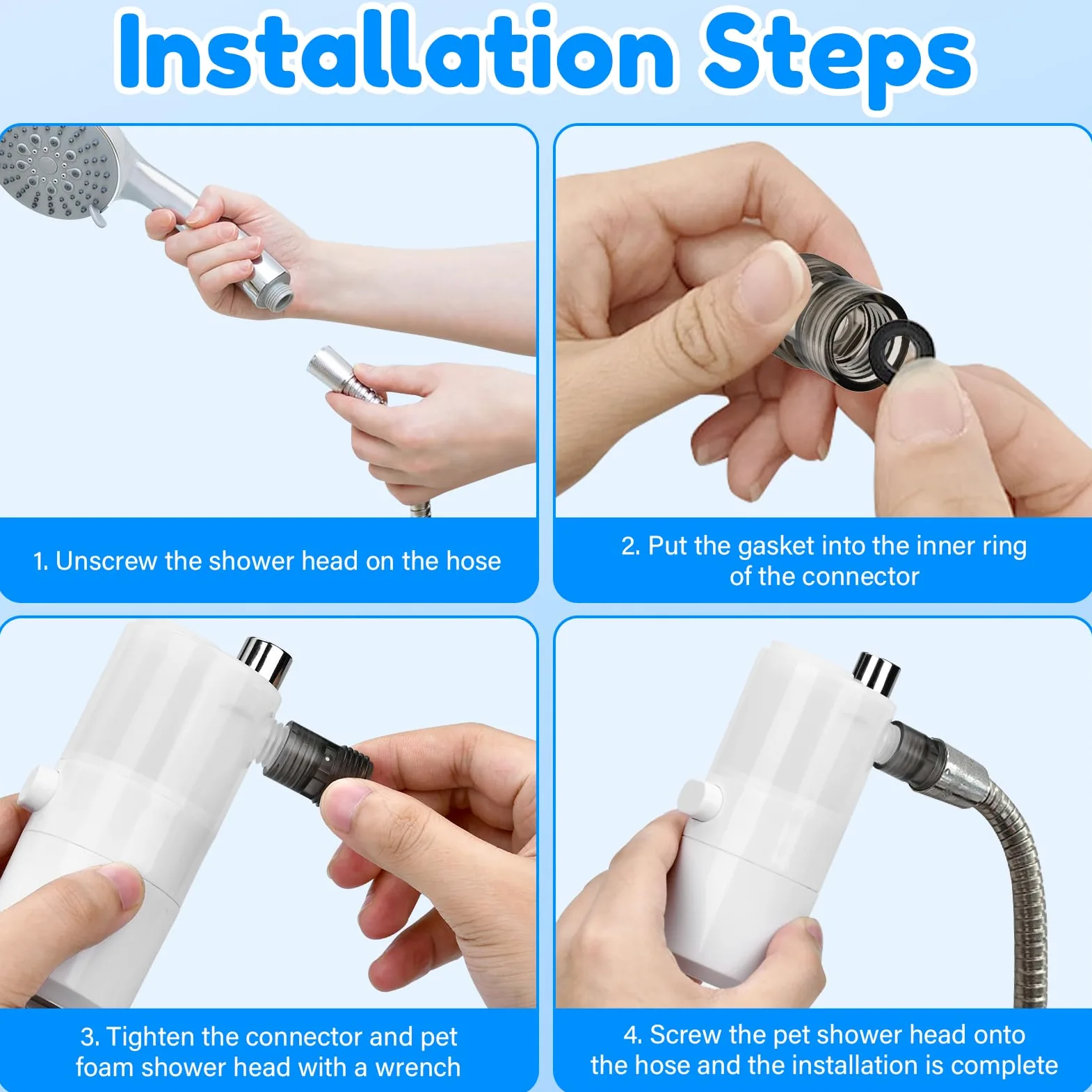 Installation Steps

1. Unscrew the shower head on the hose

2. Put the gasket into the inner ring of the connector

3. Tighten the connector and pet foam shower head with a wrench

4. Screw the pet shower head onto the hose and the installation is complete