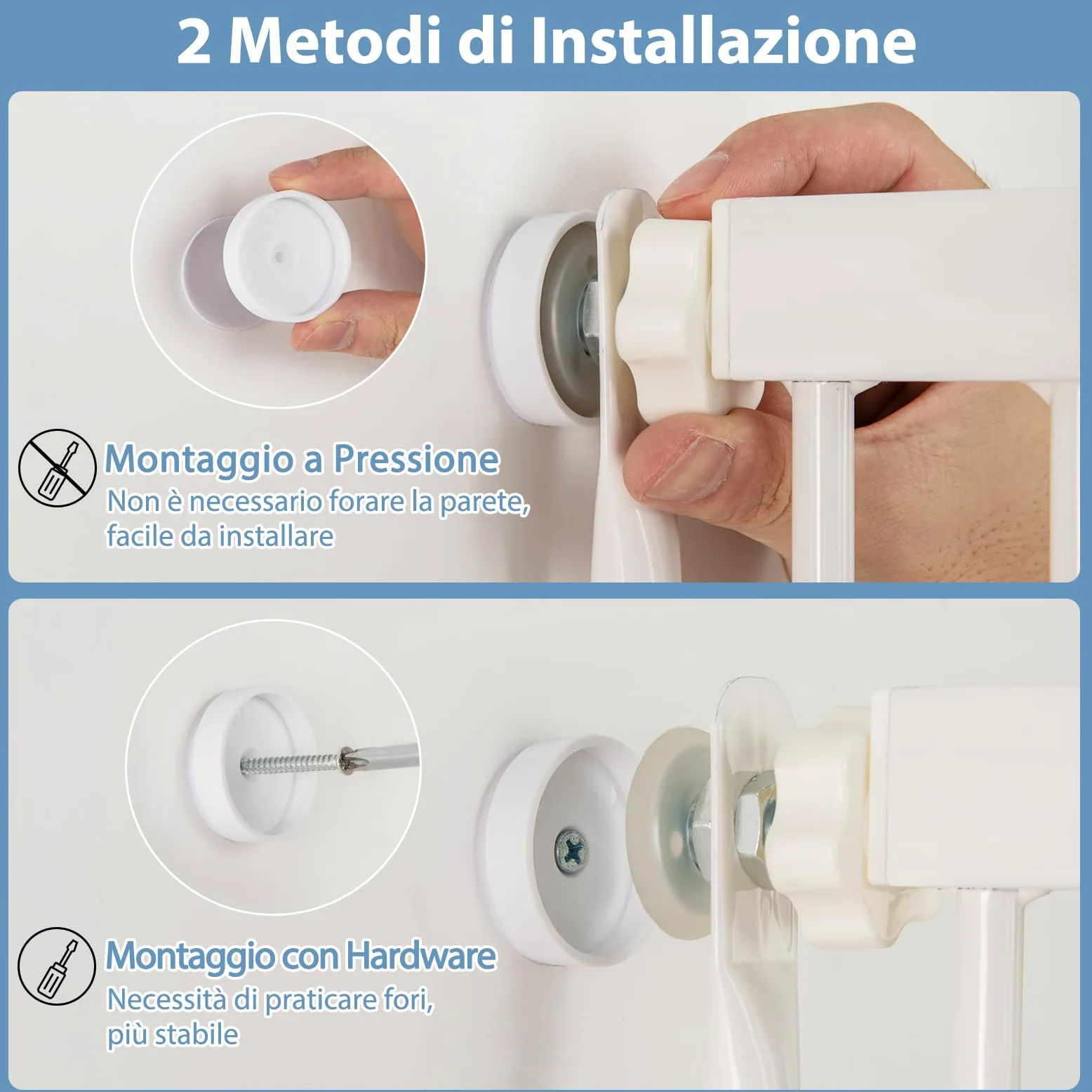 2 Metodi di Installazione

Montaggio a Pressione
Non è necessario forare la parete, facile da installare

Montaggio con Hardware
Necessità di praticare fori, più stabile