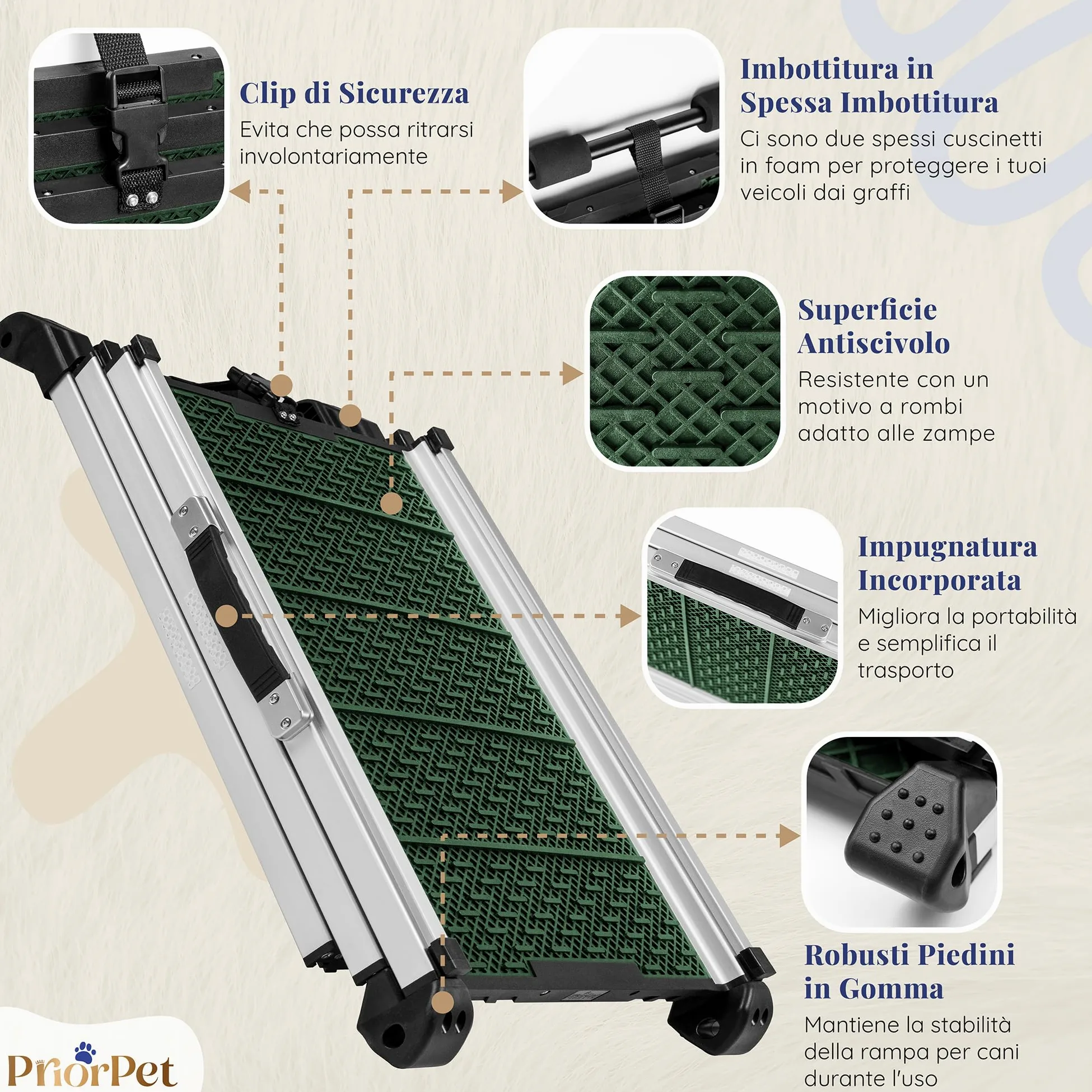 Clip di Sicurezza

Evita che possa ritrarsi involontariamente

Imbottitura in Spessa Imbottitura

Ci sono due spessi cuscinetti in foam per proteggere i tuoi veicoli dai graffi

Superficie Antiscivolo

Resistente con un motivo a rombi adatto alle zampe

Impugnatura Incorporata

Migliora la portabilità e semplifica il trasporto

Robusti Piedini in Gomma

Mantiene la stabilità della rampa per cani durante l'uso

PriorPet