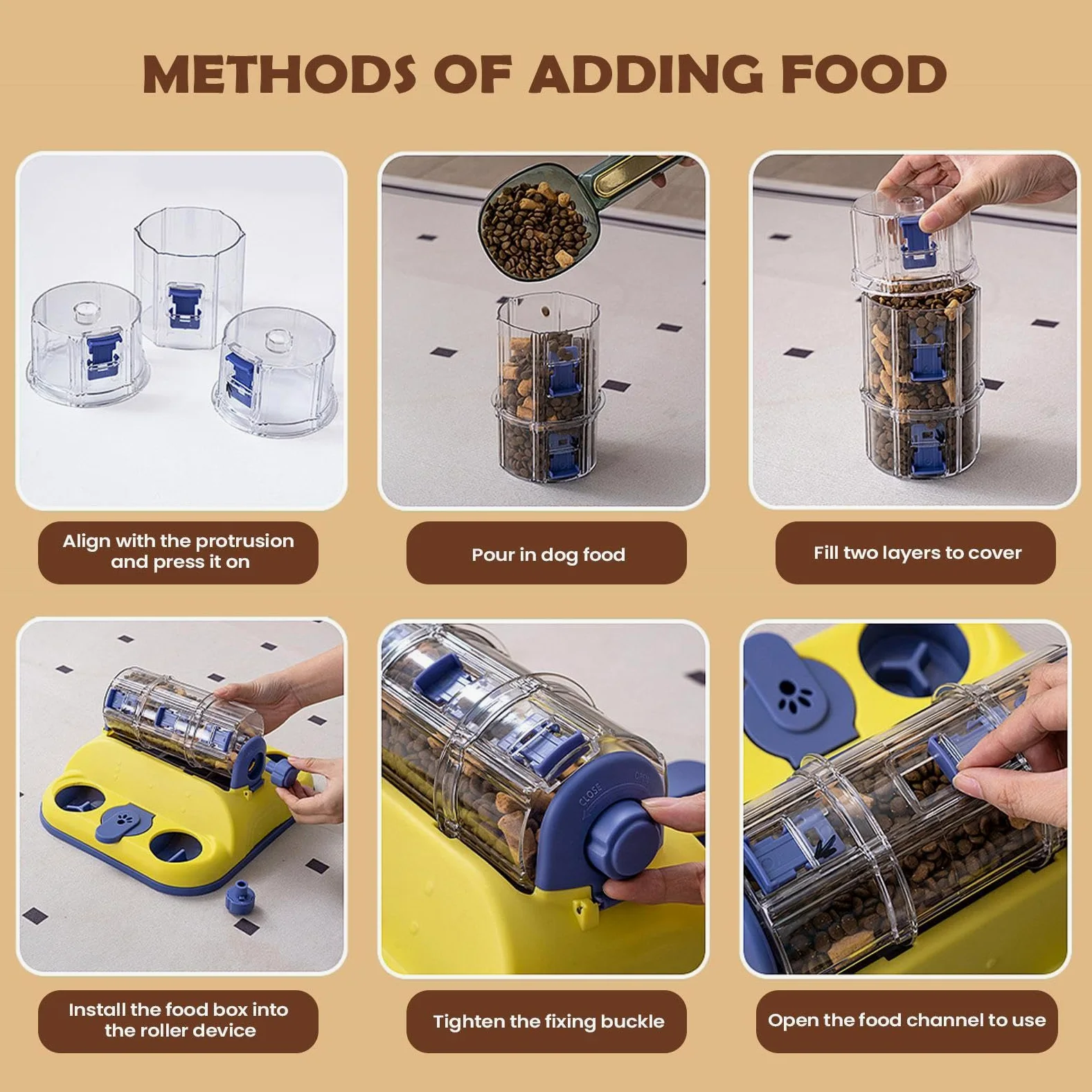 METHODS OF ADDING FOOD

Align with the protrusion and press it on

Pour in dog food

Fill two layers to cover

Install the food box into the roller device

Tighten the fixing buckle

Open the food channel to use