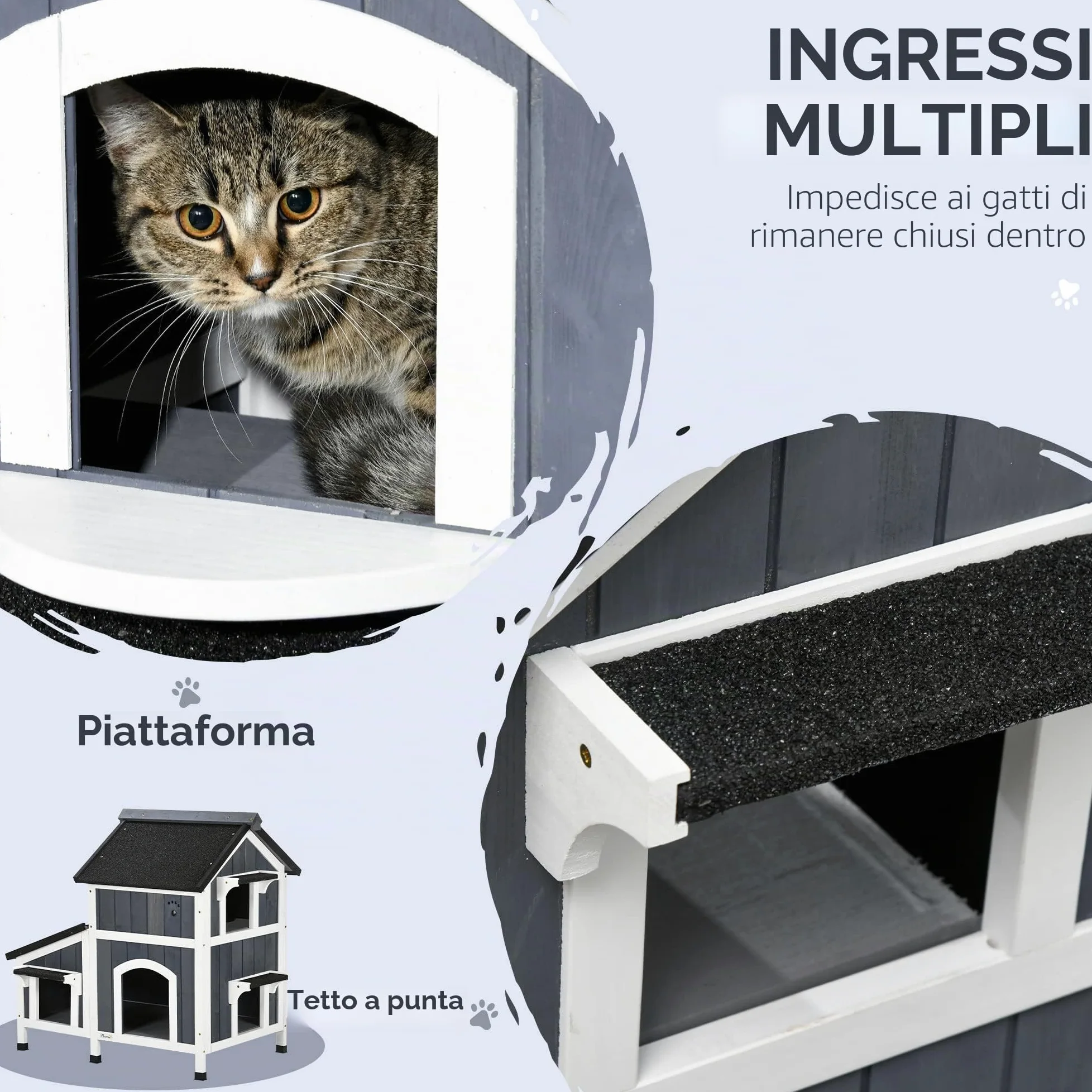 INGRESSI MULTIPLI

Impedisce ai gatti di rimanere chiusi dentro

Piattaforma

Tetto a punta