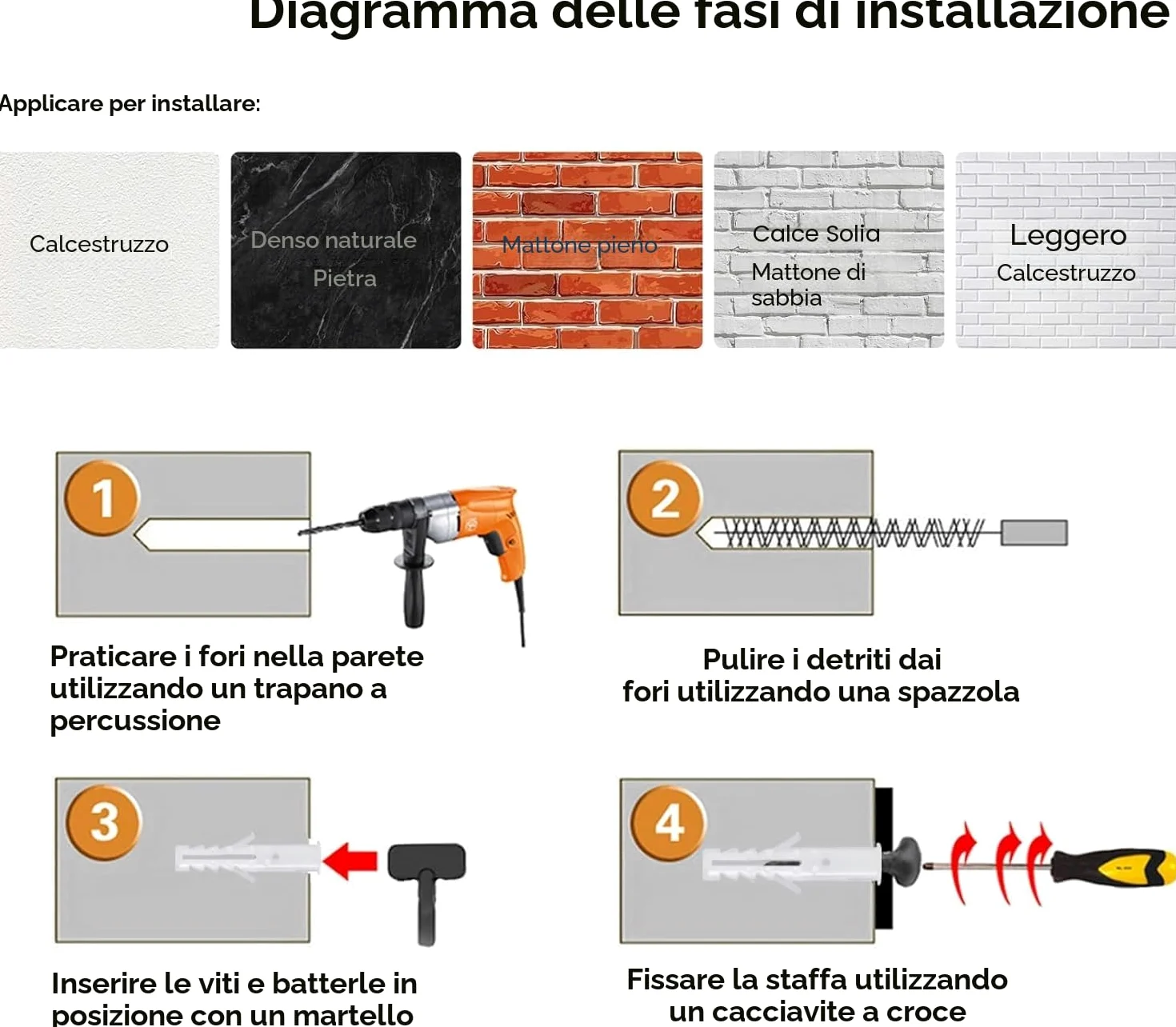 Diagramma delle fasi di installazione

Applicare per installare:

Calcestruzzo

Denso naturale Pietra

Mattone pieno

Calce Solia Mattone di sabbia

Leggero Calcestruzzo

1

Praticare i fori nella parete utilizzando un trapano a percussione

2

Pulire i detriti dai fori utilizzando una spazzola

3

Inserire le viti e batterle in posizione con un martello

4

Fissare la staffa utilizzando un cacciavite a croce