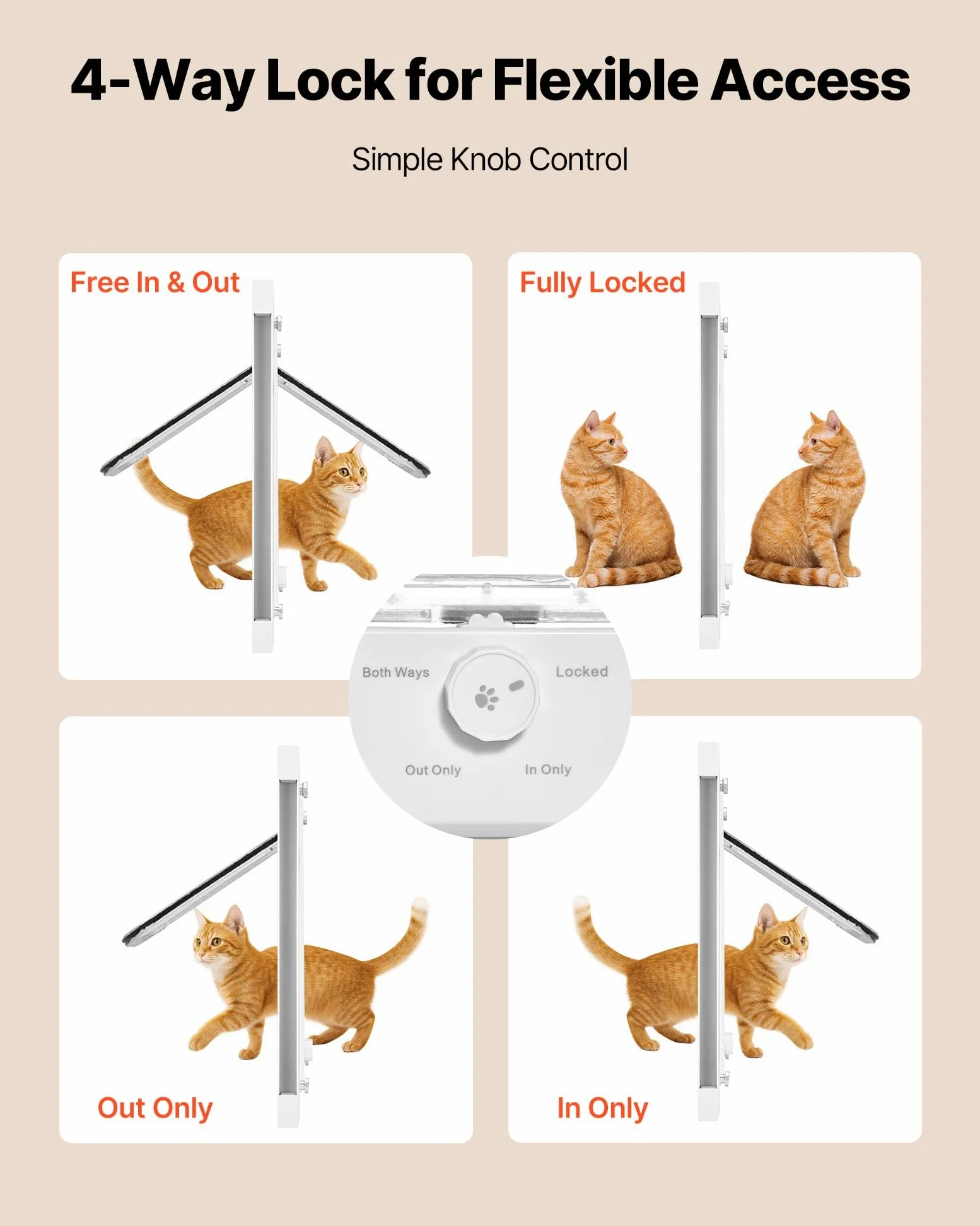 4-Way Lock for Flexible Access

Simple Knob Control

Free In & Out

Fully Locked

Both Ways

Locked

Out Only

In Only

Out Only

In Only