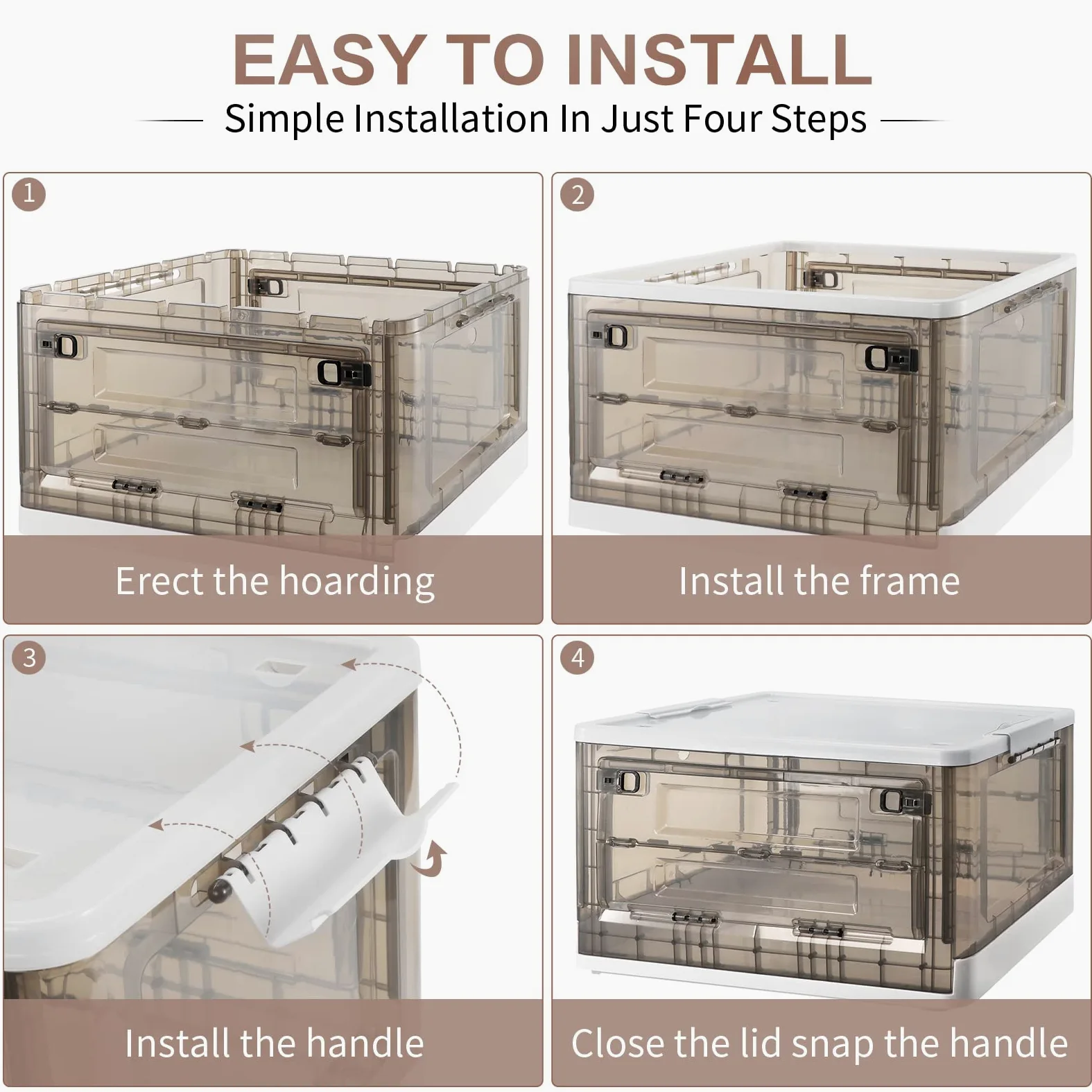 EASY TO INSTALL

Simple Installation In Just Four Steps

1

Erect the hoarding

2

Install the frame

3

Install the handle

4

Close the lid snap the handle