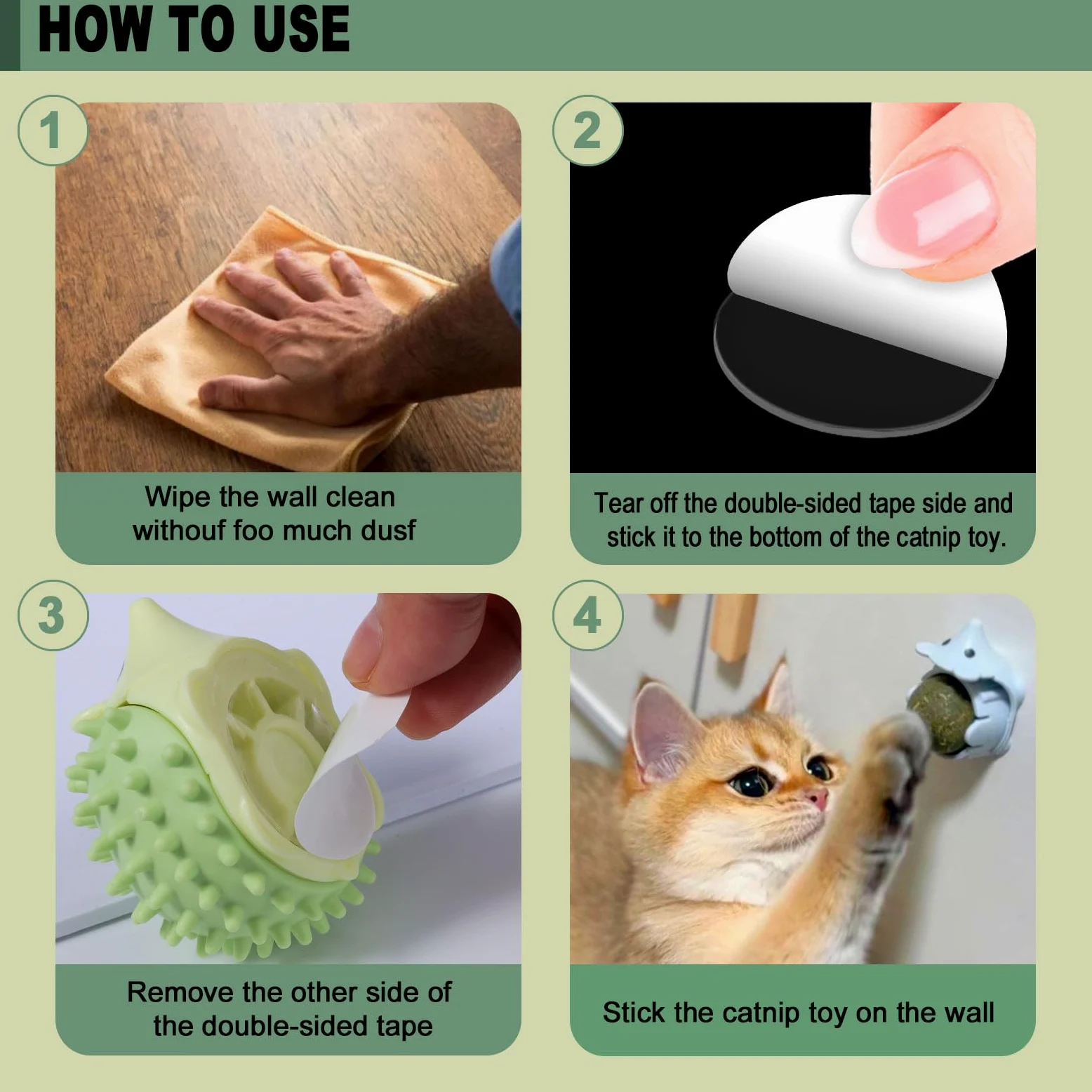 HOW TO USE

1

Wipe the wall clean withouf foo much dusf

2

Tear off the double-sided tape side and stick it to the bottom of the catnip toy.

3

Remove the other side of the double-sided tape

4

Stick the catnip toy on the wall