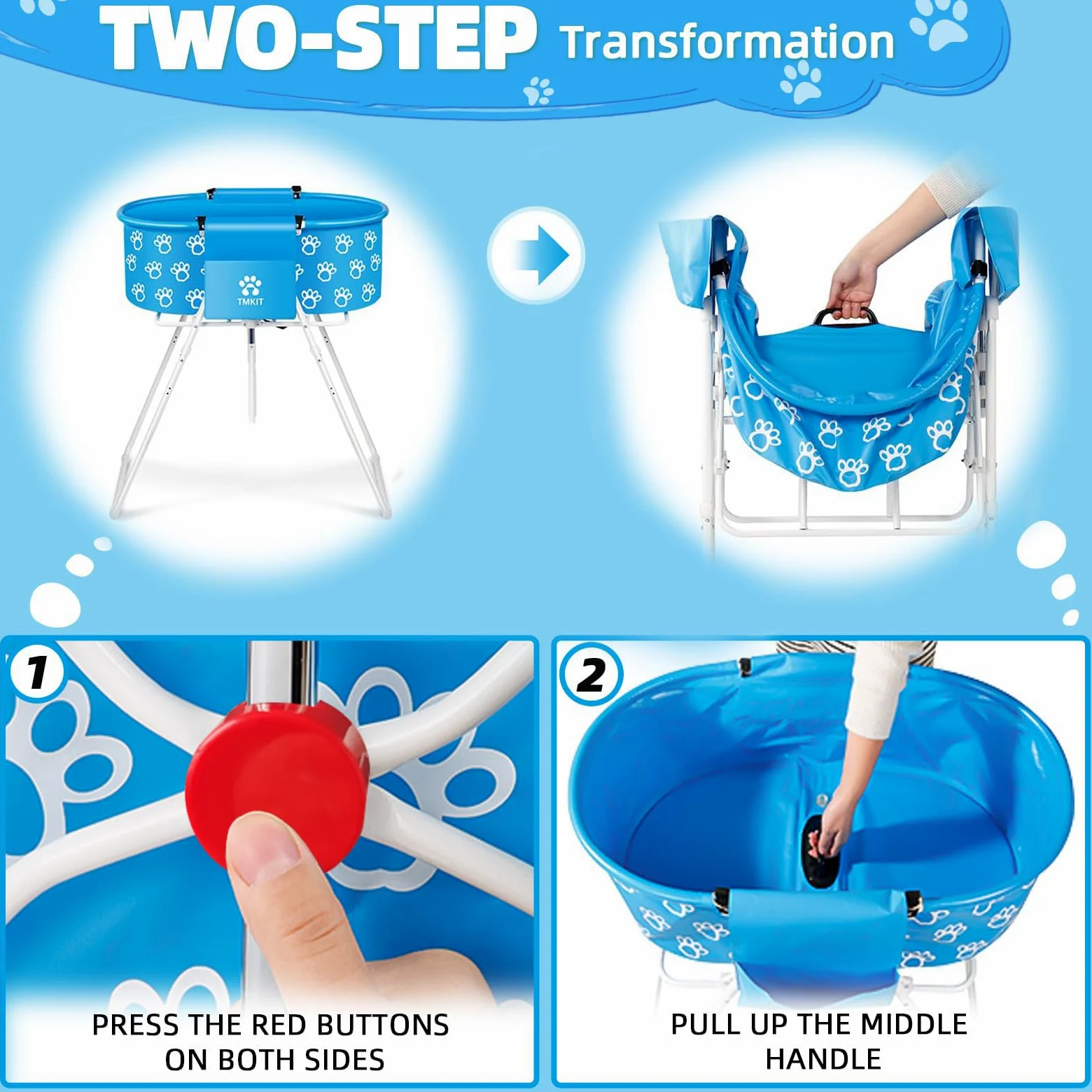 TWO-STEP Transformation

TMKIT

1

PRESS THE RED BUTTONS ON BOTH SIDES

2

PULL UP THE MIDDLE HANDLE