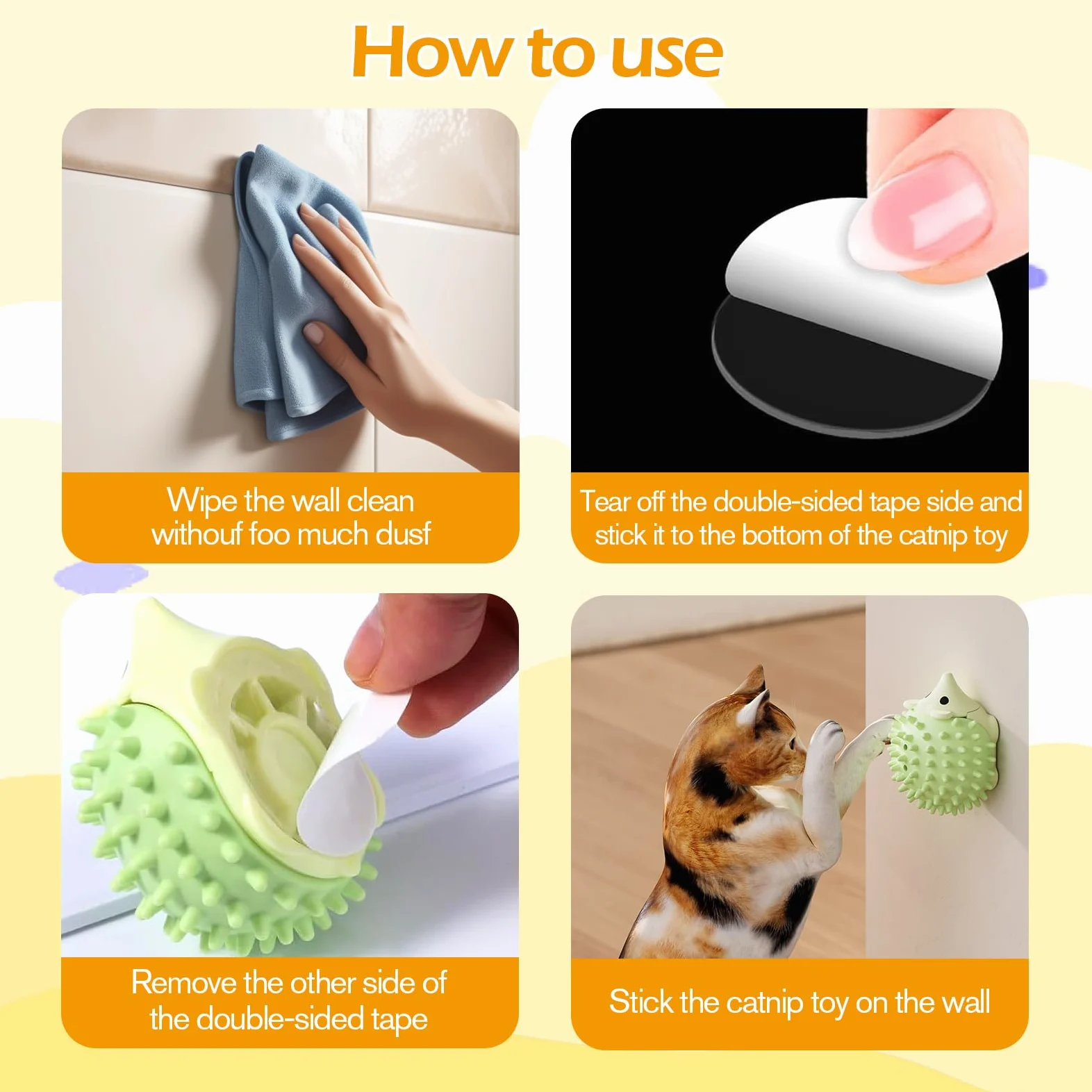 How to use

Wipe the wall clean withouf foo much dusf

Tear off the double-sided tape side and stick it to the bottom of the catnip toy

Remove the other side of the double-sided tape

Stick the catnip toy on the wall